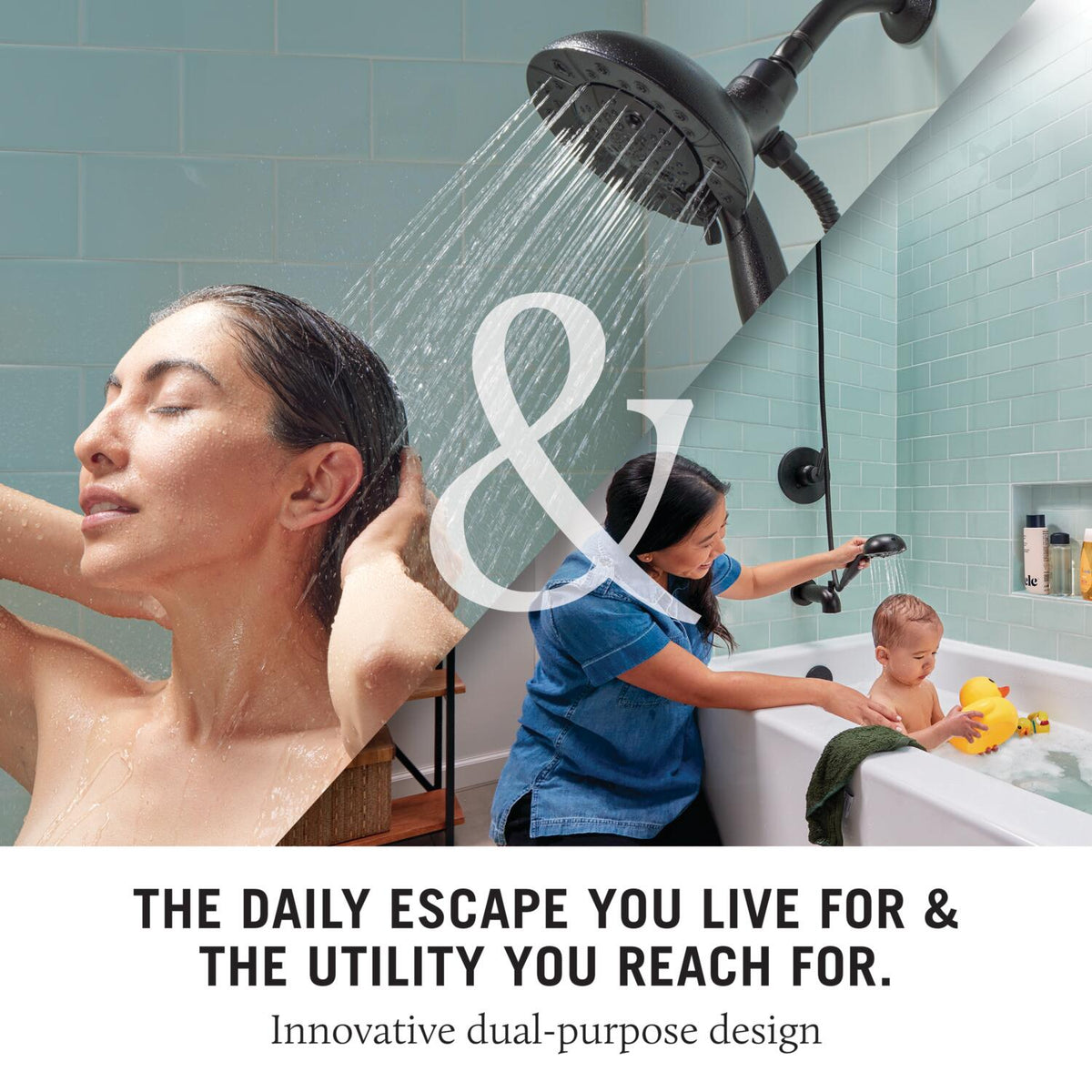 &

THE DAILY ESCAPE YOU LIVE FOR & THE UTILITY YOU REACH FOR.

Innovative dual-purpose design