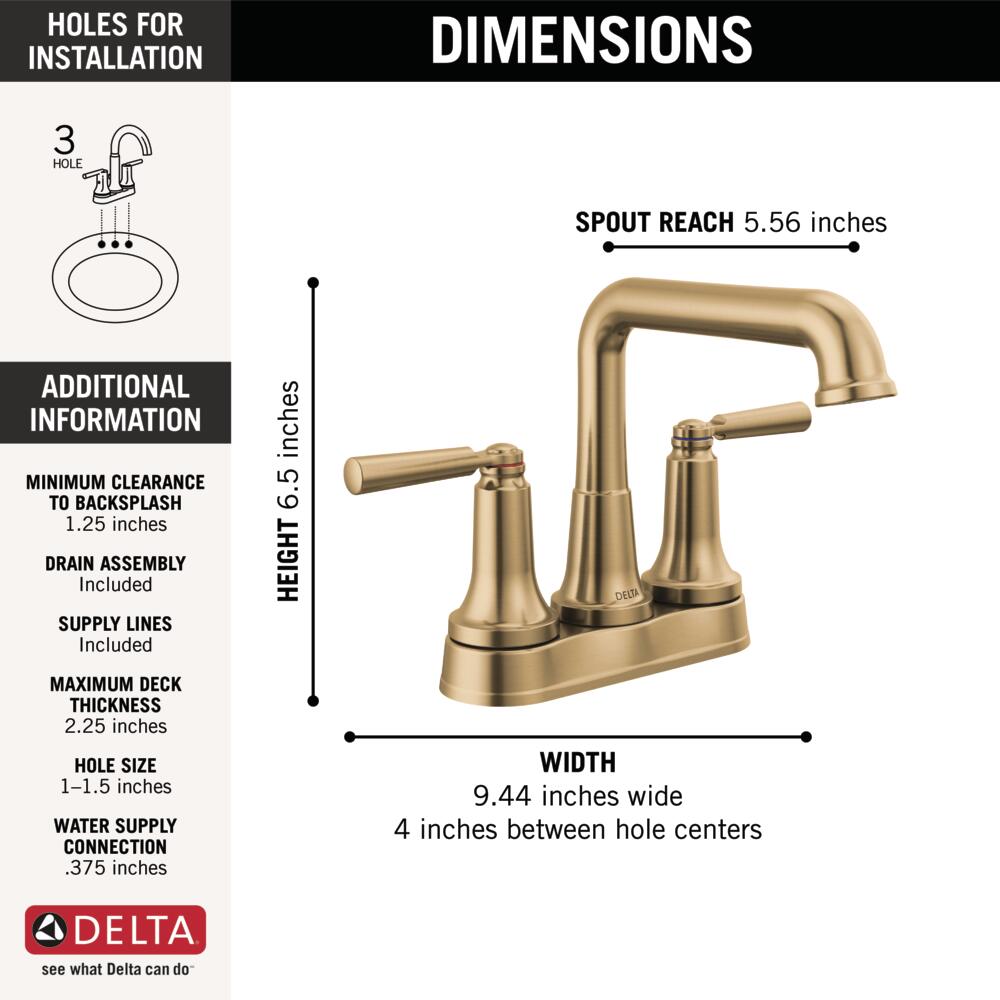 HOLES FOR INSTALLATION

3
HOLE

ADDITIONAL INFORMATION

MINIMUM CLEARANCE TO BACKSPLASH
1.25 inches

DRAIN ASSEMBLY
Included

SUPPLY LINES
Included

MAXIMUM DECK THICKNESS
2.25 inches

HOLE SIZE
1–1.5 inches

WATER SUPPLY CONNECTION
.375 inches

DELTA
see what Delta can do

DIMENSIONS

SPOUT REACH 5.56 inches

HEIGHT 6.5 inches

DELTA

WIDTH
9.44 inches wide
4 inches between hole centers