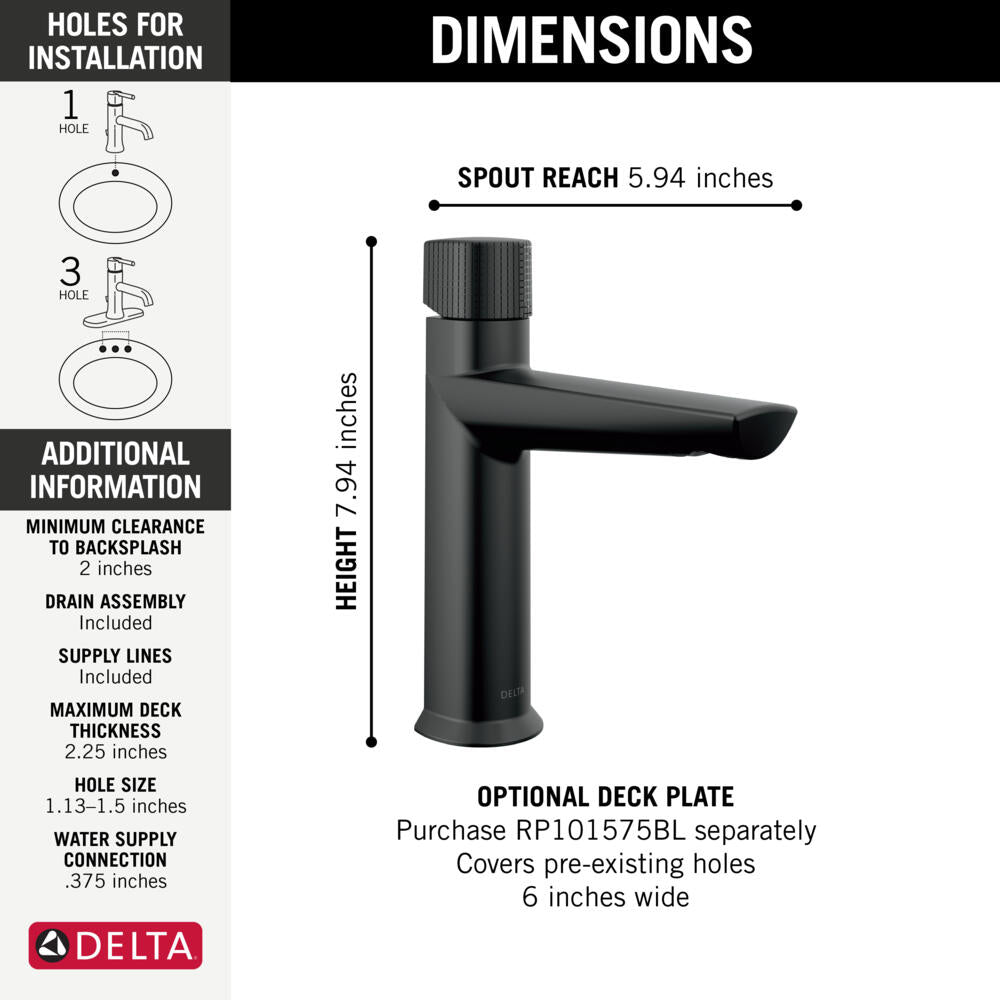 HOLES FOR INSTALLATION

1 HOLE

3 HOLE

ADDITIONAL INFORMATION

MINIMUM CLEARANCE TO BACKSPLASH
2 inches

DRAIN ASSEMBLY
Included

SUPPLY LINES
Included

MAXIMUM DECK THICKNESS
2.25 inches

HOLE SIZE
1.13–1.5 inches

WATER SUPPLY CONNECTION
.375 inches

DELTA

DIMENSIONS

SPOUT REACH 5.94 inches

HEIGHT 7.94 inches

DELTA

OPTIONAL DECK PLATE
Purchase RP101575BL separately
Covers pre-existing holes
6 inches wide