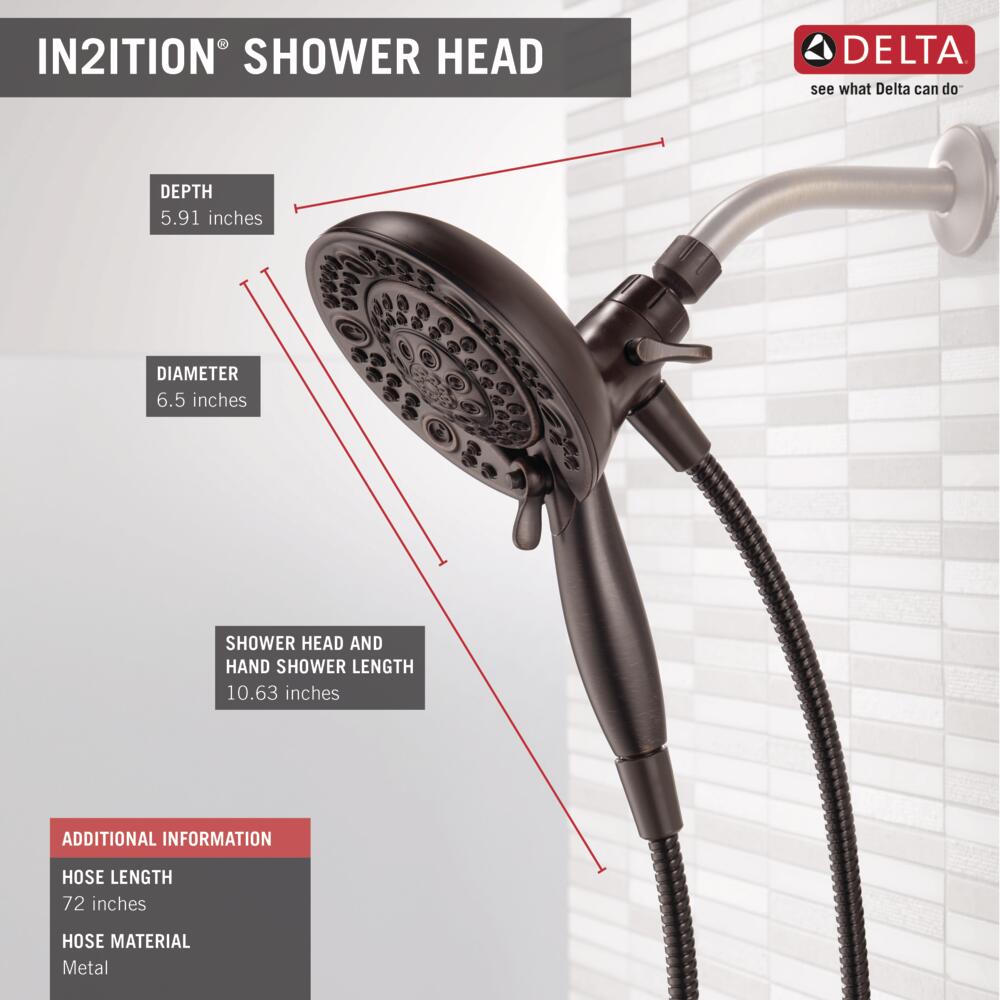 IN2ITION® SHOWER HEAD

DELTA
see what Delta can do™

DEPTH
5.91 inches

DIAMETER
6.5 inches

SHOWER HEAD AND HAND SHOWER LENGTH
10.63 inches

ADDITIONAL INFORMATION

HOSE LENGTH
72 inches

HOSE MATERIAL
Metal