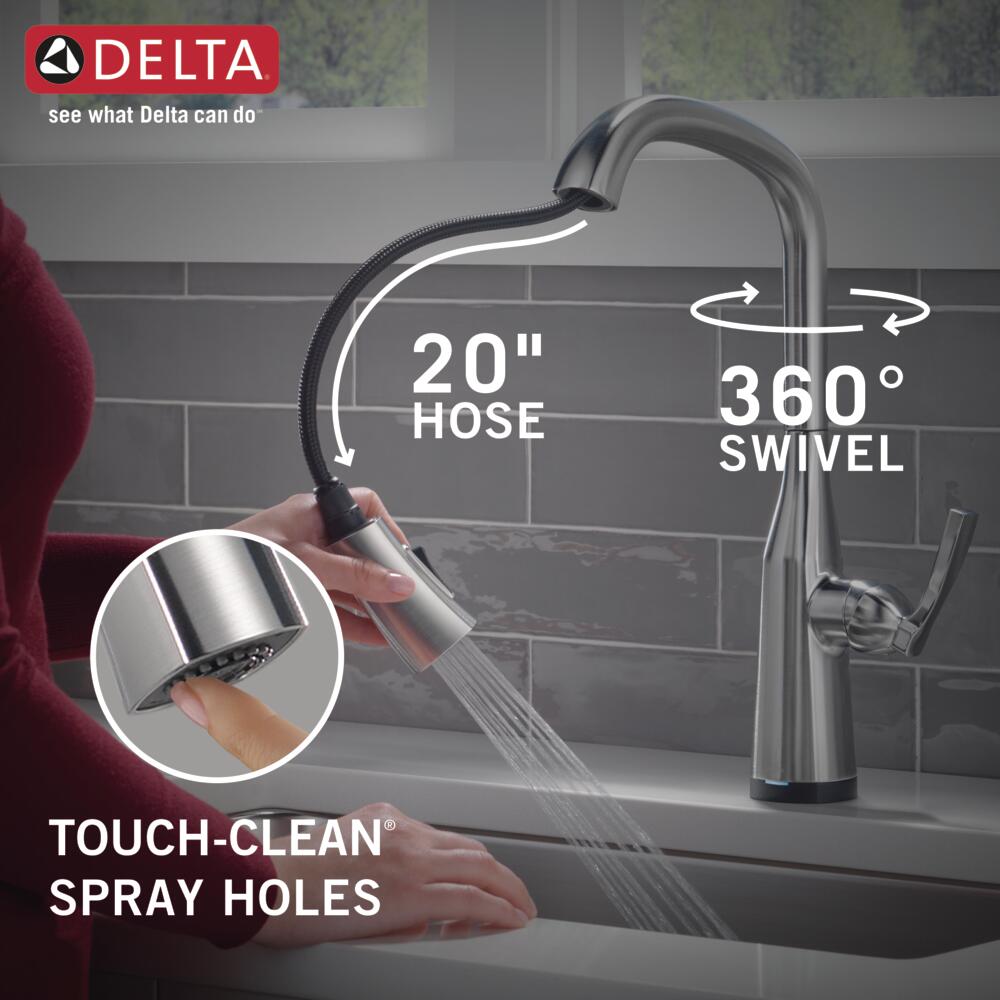 DELTA
see what Delta can do™

20"
HOSE

360°
SWIVEL

TOUCH-CLEAN®
SPRAY HOLES