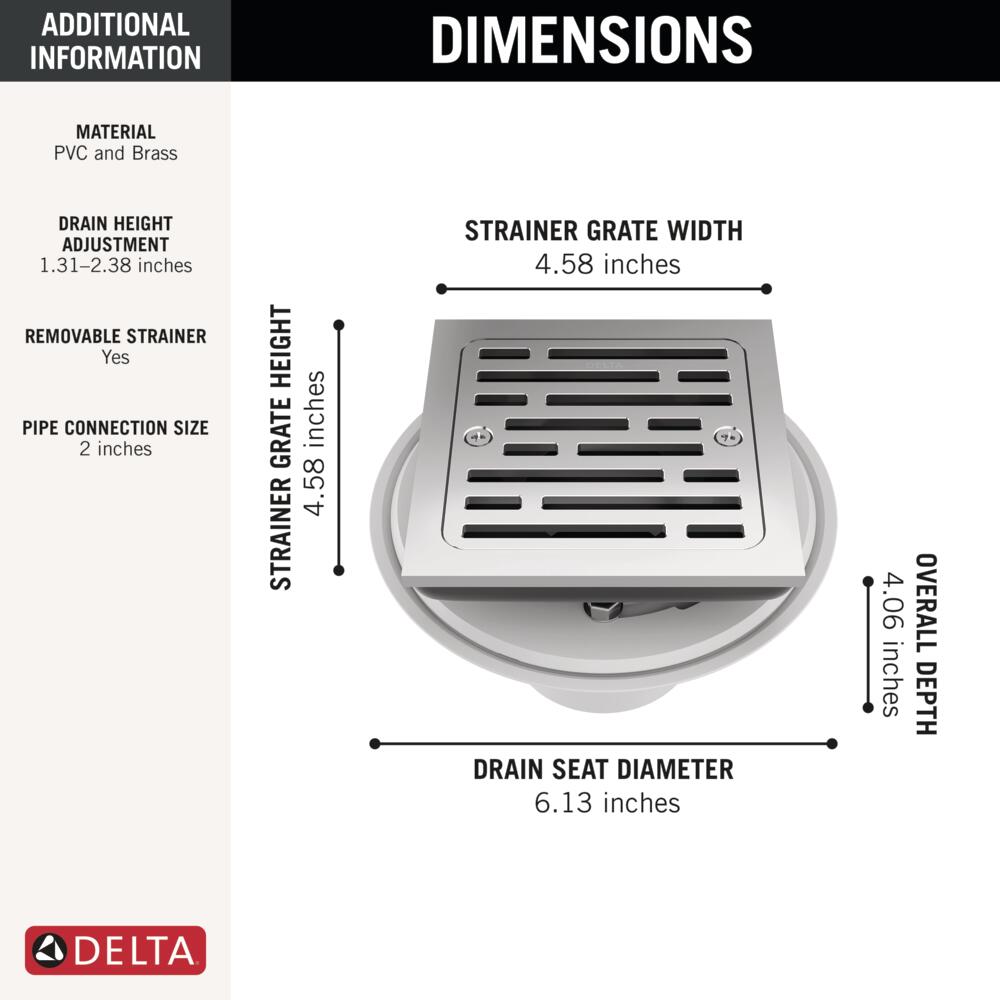 ADDITIONAL INFORMATION

MATERIAL
PVC and Brass

DRAIN HEIGHT ADJUSTMENT
1.31–2.38 inches

REMOVABLE STRAINER
Yes

PIPE CONNECTION SIZE
2 inches

DELTA

DIMENSIONS

STRAINER GRATE WIDTH
4.58 inches

STRAINER GRATE HEIGHT
4.58 inches

DELTA

OVERALL DEPTH
4.06 inches

DRAIN SEAT DIAMETER
6.13 inches