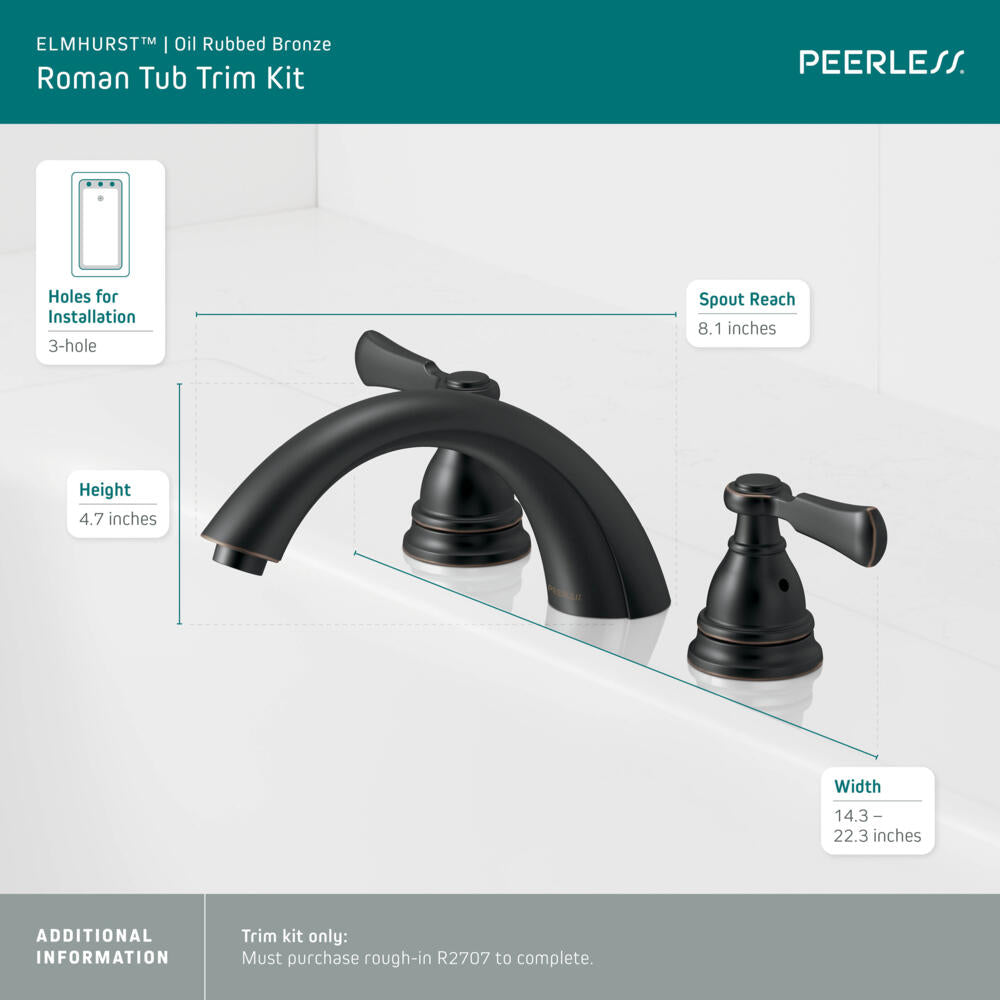 ELMHURST™ | Oil Rubbed Bronze
Roman Tub Trim Kit

PEERLESS

Holes for Installation
3-hole

Spout Reach
8.1 inches

Height
4.7 inches

Width
14.3 – 22.3 inches

ADDITIONAL INFORMATION

Trim kit only:
Must purchase rough-in R2707 to complete.