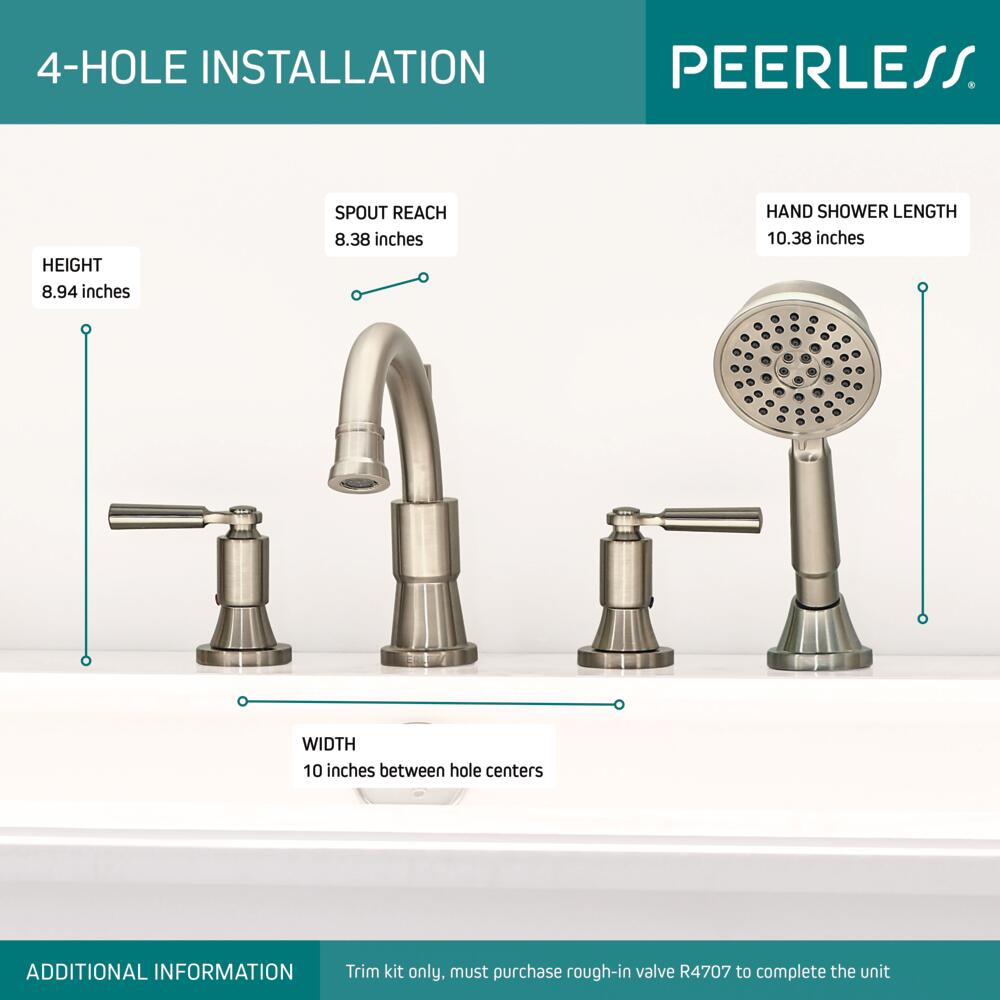 4-HOLE INSTALLATION

PEERLESS®

HEIGHT
8.94 inches

SPOUT REACH
8.38 inches

HAND SHOWER LENGTH
10.38 inches

WIDTH
10 inches between hole centers

ADDITIONAL INFORMATION

Trim kit only, must purchase rough-in valve R4707 to complete the unit