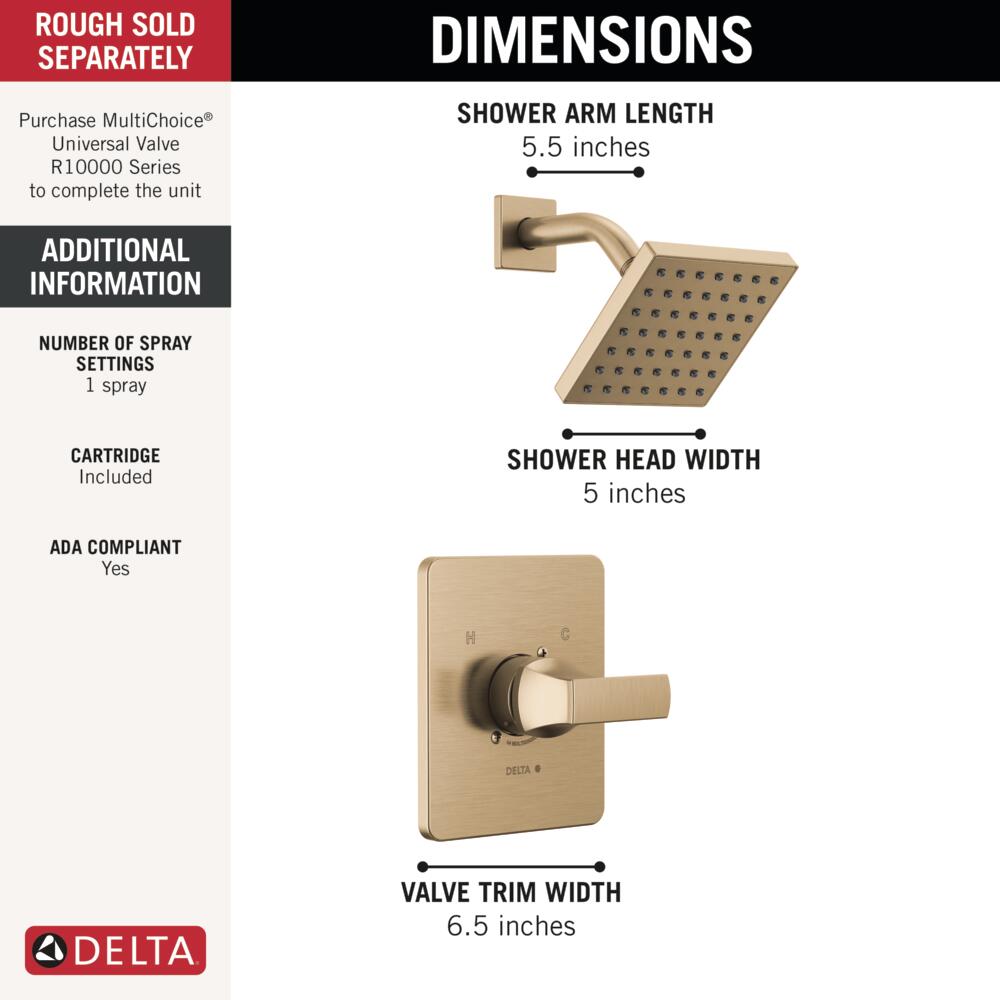 ROUGH SOLD SEPARATELY

Purchase MultiChoice® Universal Valve R10000 Series to complete the unit

ADDITIONAL INFORMATION

NUMBER OF SPRAY SETTINGS
1 spray

CARTRIDGE
Included

ADA COMPLIANT
Yes

DELTA

DIMENSIONS

SHOWER ARM LENGTH
5.5 inches

SHOWER HEAD WIDTH
5 inches

H C

DELTA

VALVE TRIM WIDTH
6.5 inches