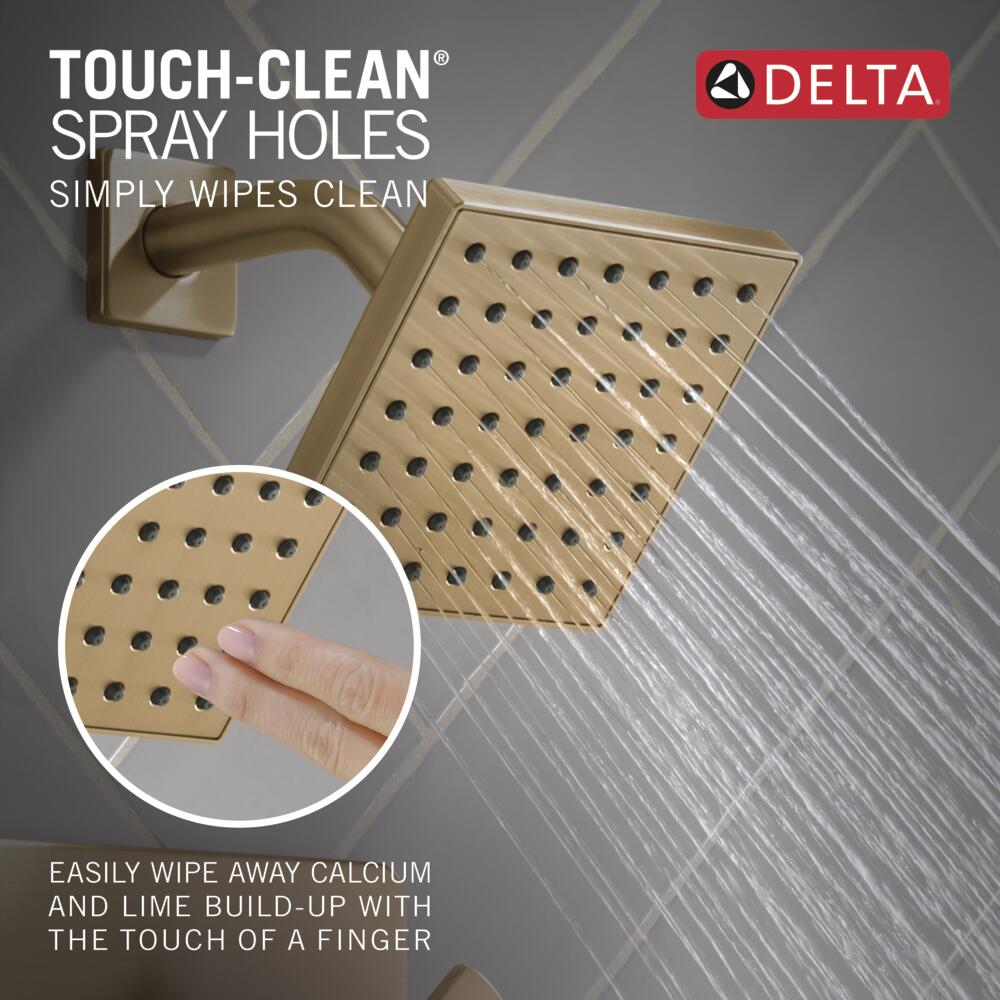 TOUCH-CLEAN®
SPRAY HOLES
SIMPLY WIPES CLEAN

DELTA

EASILY WIPE AWAY CALCIUM AND LIME BUILD-UP WITH THE TOUCH OF A FINGER