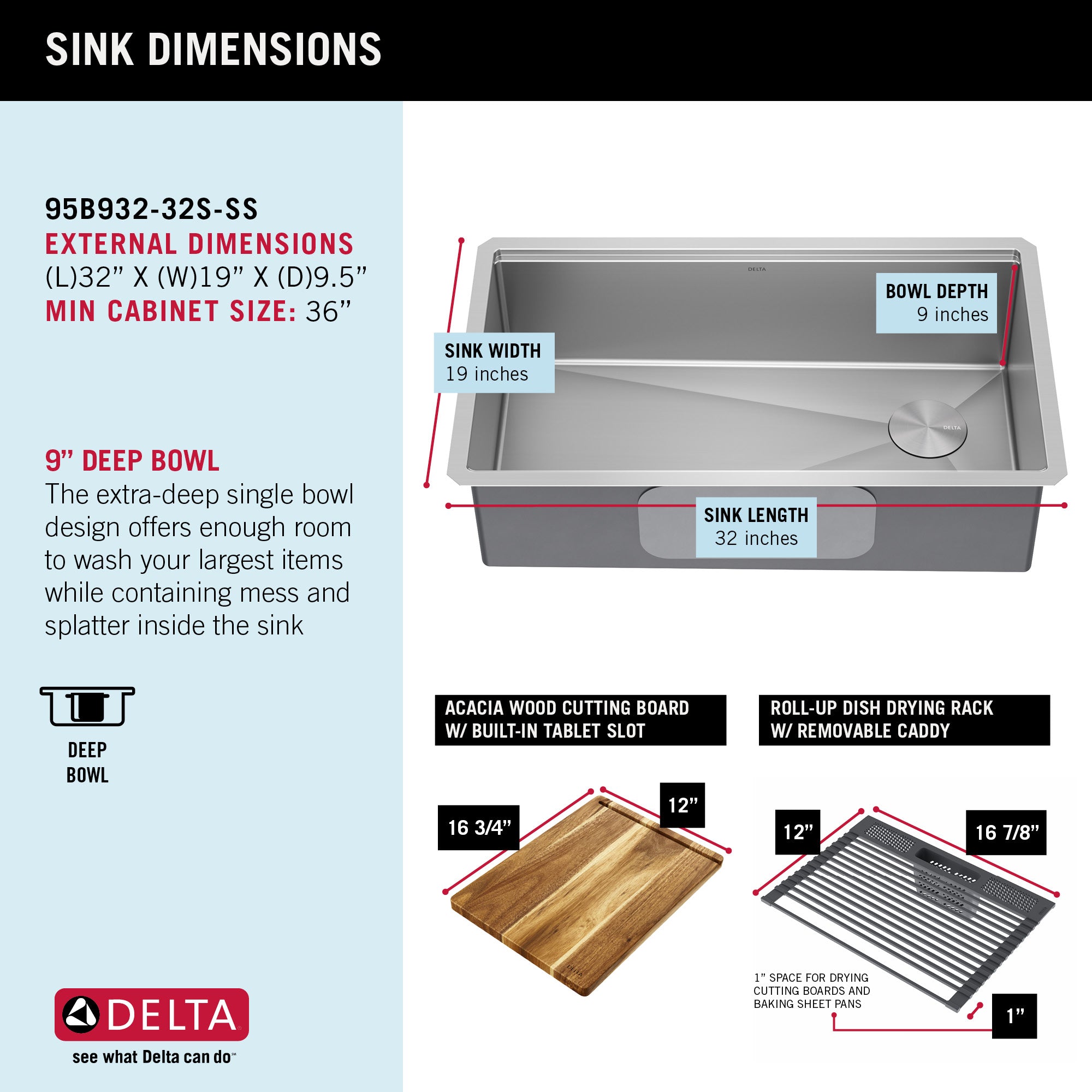 SINK DIMENSIONS

95B932-32S-SS
EXTERNAL DIMENSIONS
(L)32” X (W)19” X (D)9.5”
MIN CABINET SIZE: 36”

9” DEEP BOWL
The extra-deep single bowl design offers enough room to wash your largest items while containing mess and splatter inside the sink

DEEP BOWL

DELTA
see what Delta can do℠

DELTA

BOWL DEPTH
9 inches

SINK WIDTH
19 inches

DELTA

SINK LENGTH
32 inches

ACACIA WOOD CUTTING BOARD W/ BUILT-IN TABLET SLOT

16 3/4”

12”

DELTA

ROLL-UP DISH DRYING RACK W/ REMOVABLE CADDY

12”

16 7/8”

1” SPACE FOR DRYING CUTTING BOARDS AND BAKING SHEET PANS

1”