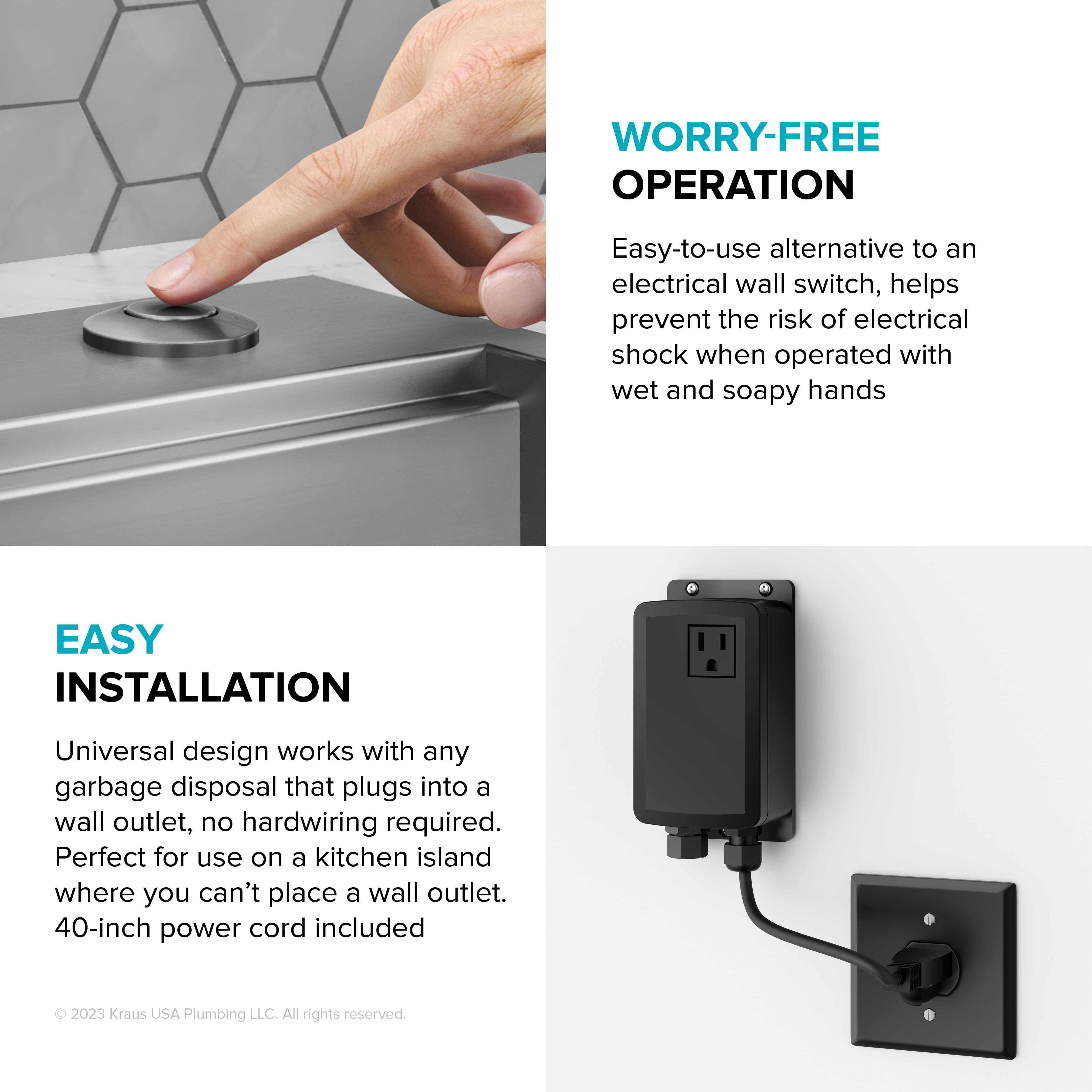 WORRY-FREE
OPERATION

Easy-to-use alternative to an electrical wall switch, helps prevent the risk of electrical shock when operated with wet and soapy hands

EASY
INSTALLATION

Universal design works with any garbage disposal that plugs into a wall outlet, no hardwiring required. Perfect for use on a kitchen island where you can't place a wall outlet. 40-inch power cord included

© 2023 Kraus USA Plumbing LLC. All rights reserved.